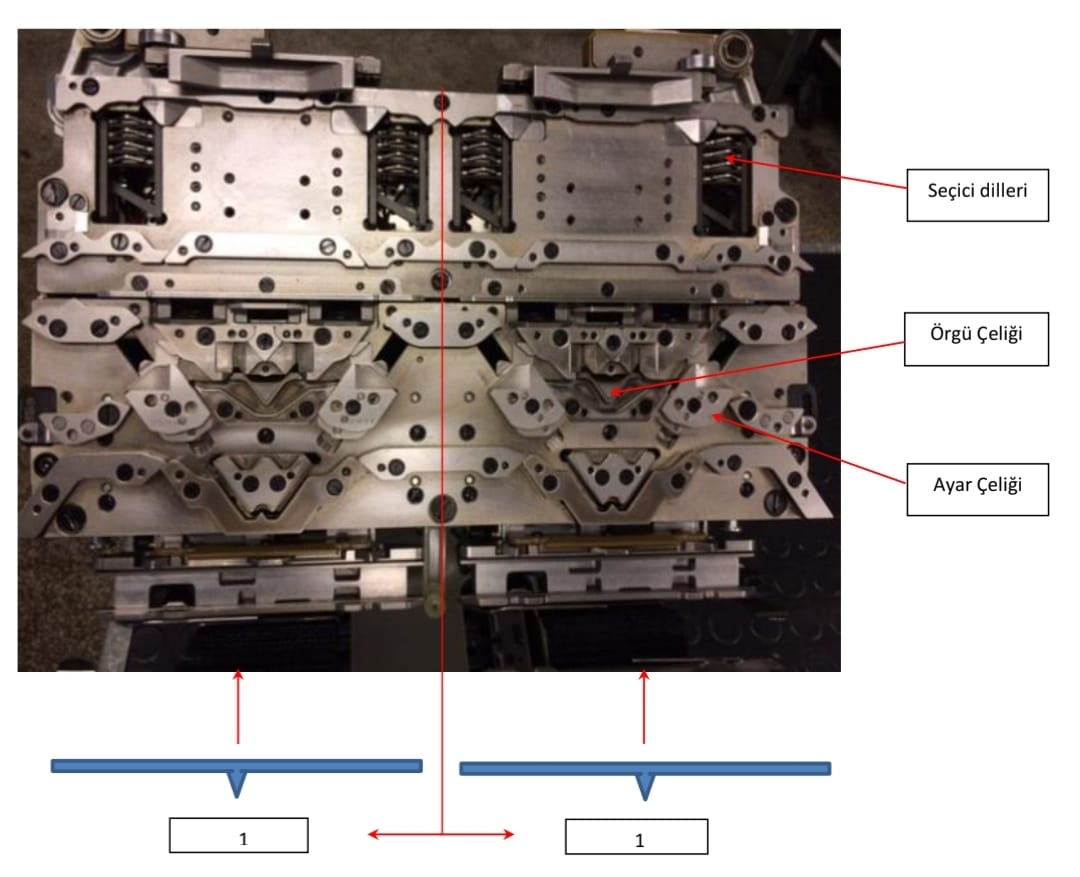 Seçici dilleri

Örgü Çeliği

Ayar Çeliği

1

1